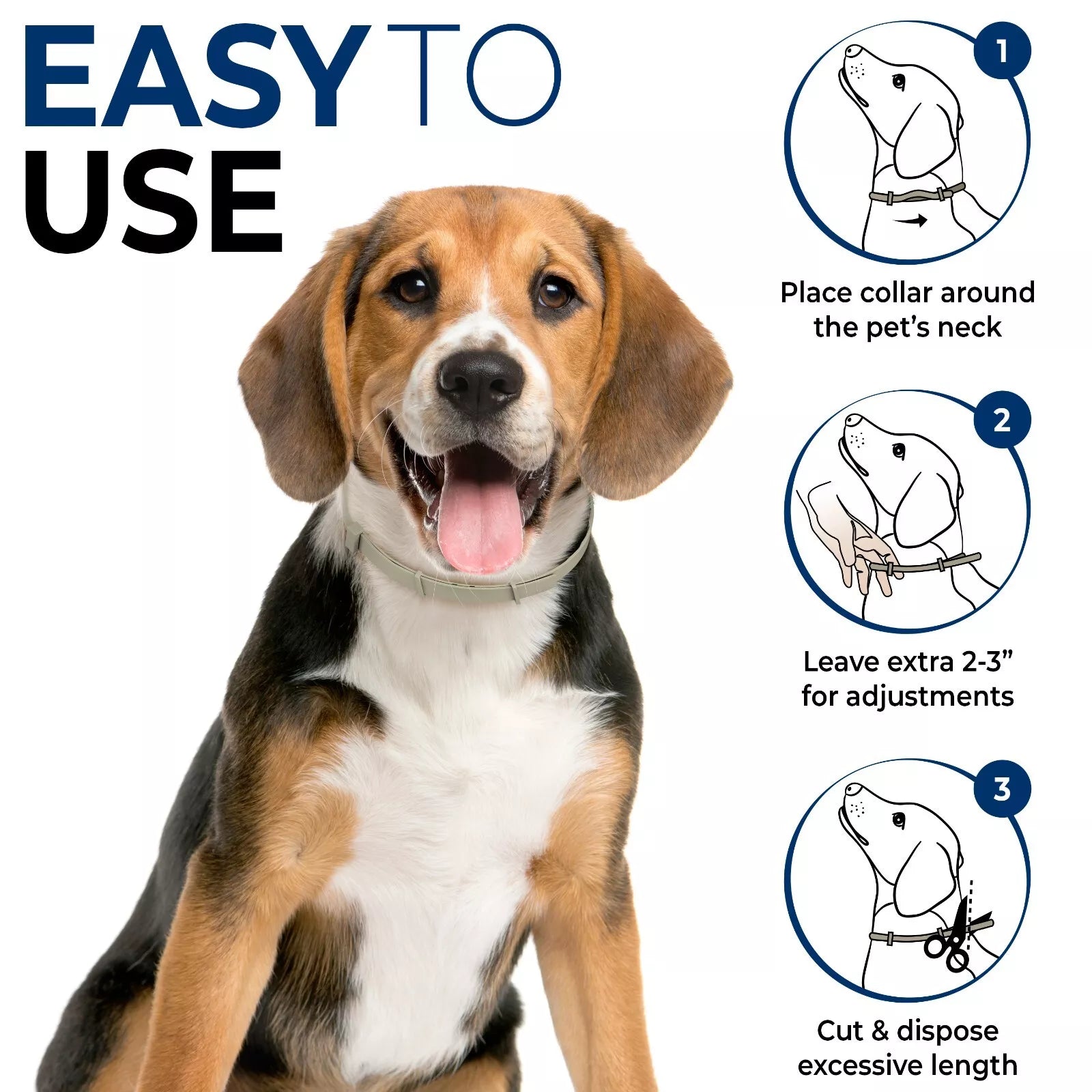 EASY TO USE

1

Place collar around the pet’s neck

2

Leave extra 2-3” for adjustments

3

Cut & dispose excessive length