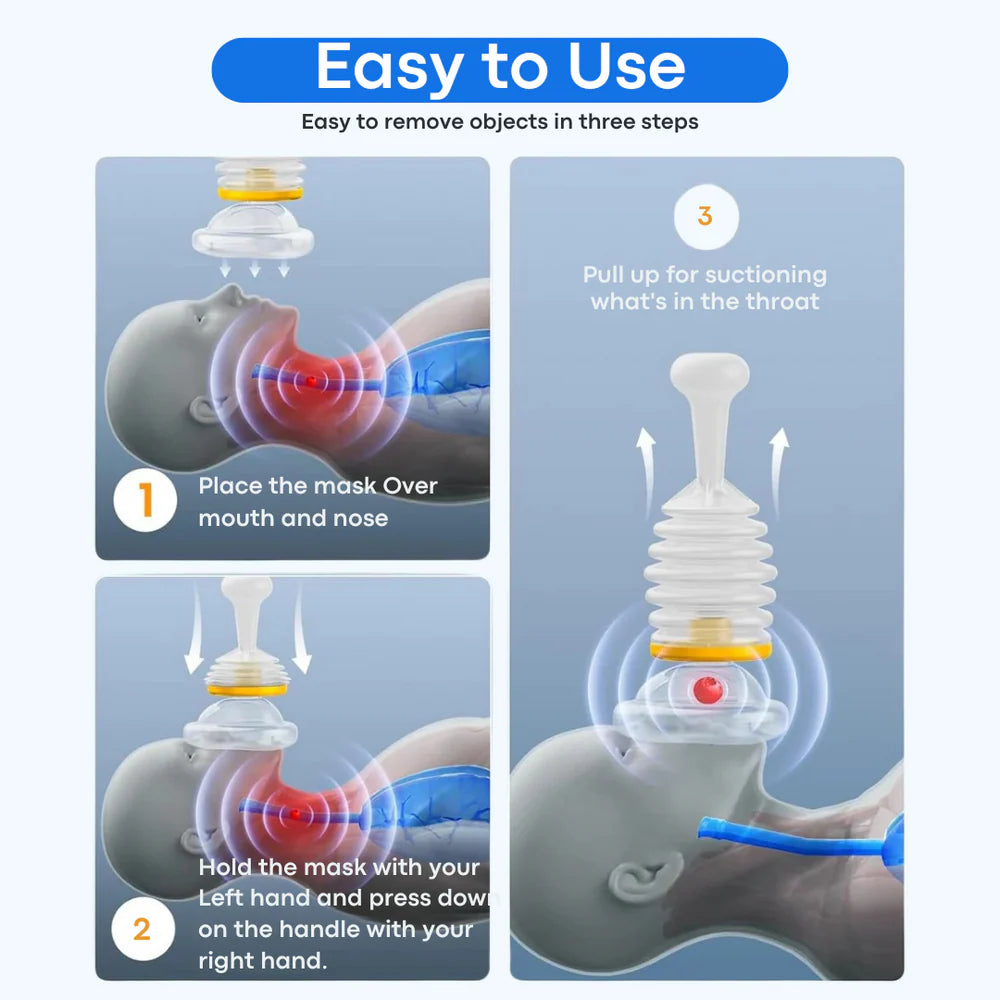 Easy to Use

Easy to remove objects in three steps

1 Place the mask Over mouth and nose

2 Hold the mask with your Left hand and press down on the handle with your right hand.

3 Pull up for suctioning what's in the throat